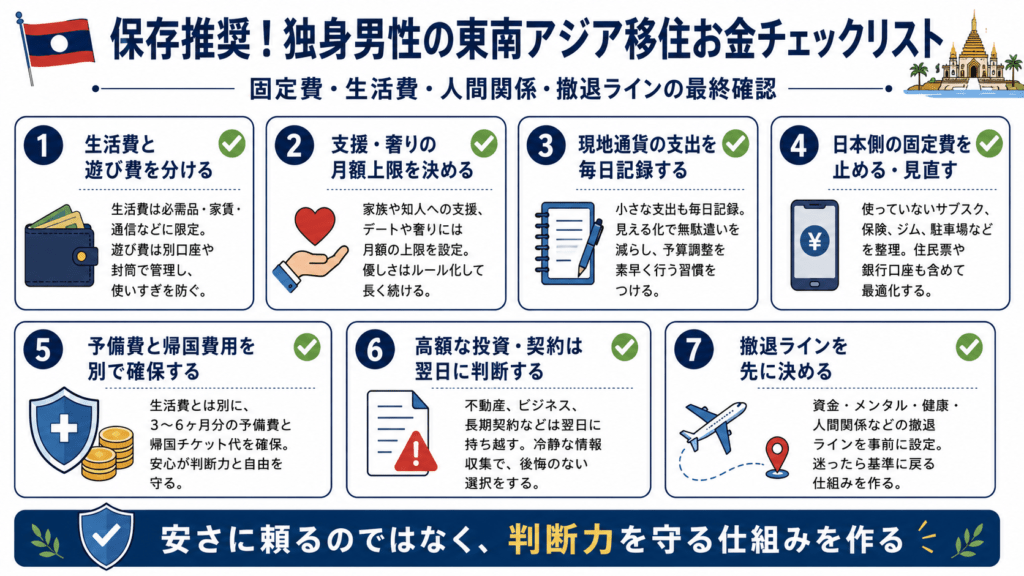 保存推奨！独身男性の東南アジア移住お金チェックリスト

固定費・生活費・人間関係・撤退ラインの最終確認

1 生活費と遊び費を分ける

生活費は必需品・家賃・通信などに限定。遊び費は別口座や封筒で管理し、使いすぎを防ぐ。

2 支援・奢りの月額上限を決める

家族や知人への支援、デートや奢りには月額の上限を設定。優しさはルール化して長く続ける。

3 現地通貨の支出を毎日記録する

小さな支出も毎日記録。見える化で無駄遣いを減らし、予算調整を素早く行う習慣をつける。

4 日本側の固定費を止める・見直す

使っていないサブスク、保険、ジム、駐車場などを整理。住民票や銀行口座も含めて最適化する。

5 予備費と帰国費用を別で確保する

生活費とは別に、3〜6ヶ月分の予備費と帰国チケット代を確保。安心が判断力と自由を守る。

6 高額な投資・契約は翌日に判断する

不動産、ビジネス、長期契約などは翌日に持ち越す。冷静な情報収集で、後悔のない選択をする。

7 撤退ラインを先に決める

資金・メンタル・健康・人間関係などの撤退ラインを事前に設定。迷ったら基準に戻る仕組みを作る。

安さに頼るのではなく、判断力を守る仕組みを作る